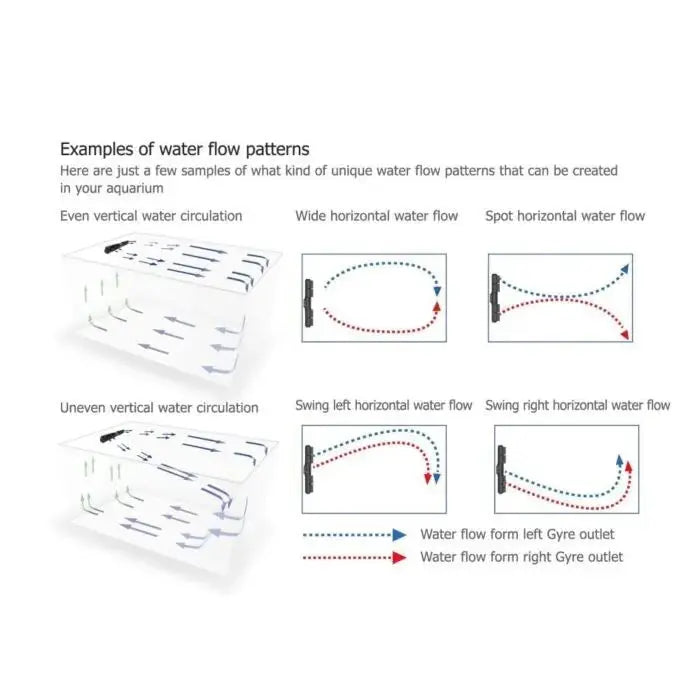 Examples of water flow patterns
Here are just a few samples of what kind of unique water flow patterns that can be created in your aquarium

Even vertical water circulation

Wide horizontal water flow

Spot horizontal water flow

Uneven vertical water circulation

Swing left horizontal water flow

Swing right horizontal water flow

Water flow form left Gyre outlet
Water flow form right Gyre outlet